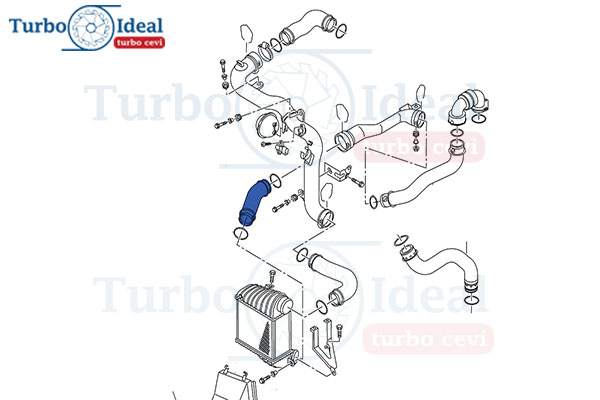 Turbo Ideal
turbo cevi
Turbo Ideal
turbo cevi
Turbo Ideal
turbo cevi