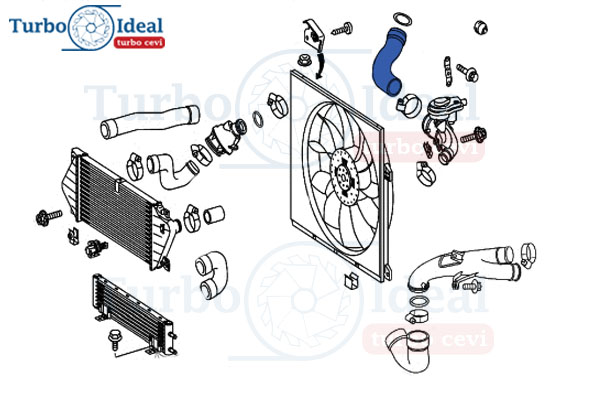 Turbo Ideal
turbo cevi

Turbo Ideal
turbo cevi

Turbo Ideal
turbo cevi