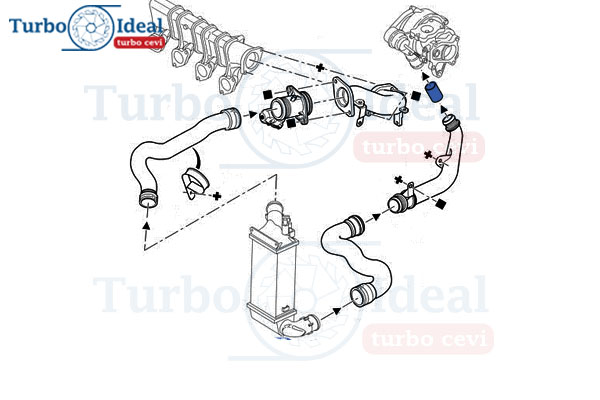 Turbo Ideal
turbo cevi

Turbo Ideal
turbo cevi

Turbo Ideal
turbo cevi