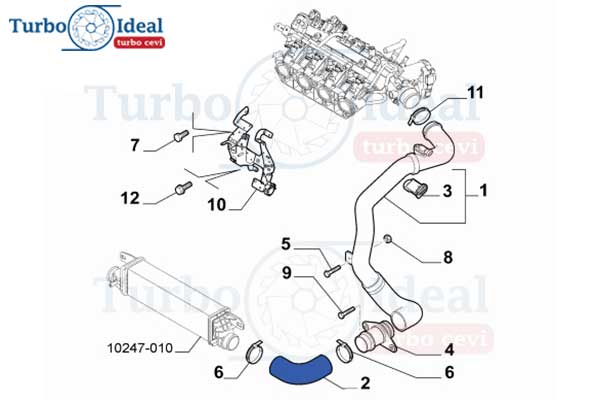 Turbo Ideal
turbo cevi

Turbo Ideal
turbo cevi

11
7
3
1
12
10
5
8
9
Turbo Ideal
turbo cevi
10247-010
4
6
6
2