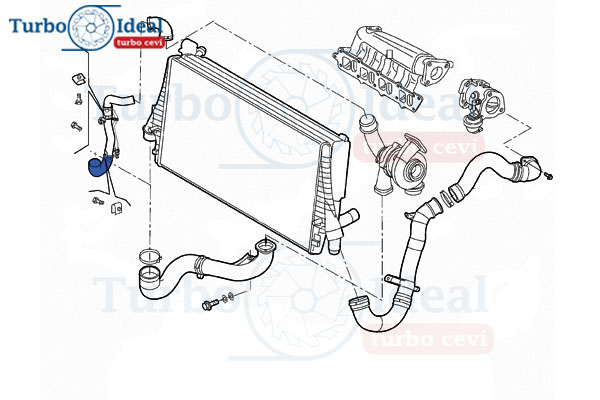 Turbo Ideal
turbo cevi

Turbo Ideal
turbo cevi

Turbo Ideal
turbo cevi