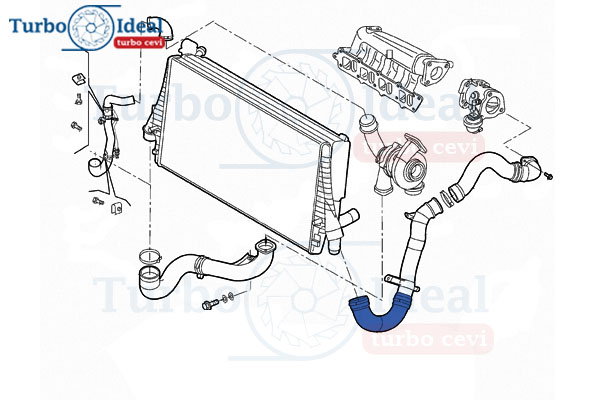 Turbo Ideal
turbo cevi

Turbo Ideal
turbo cevi

Turbo Ideal
turbo cevi