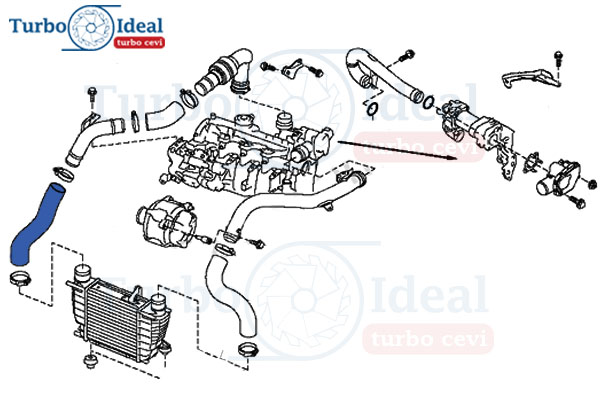 Turbo Ideal
turbo cevi

Turbo Ideal
turbo cevi

Turbo Ideal
turbo cevi