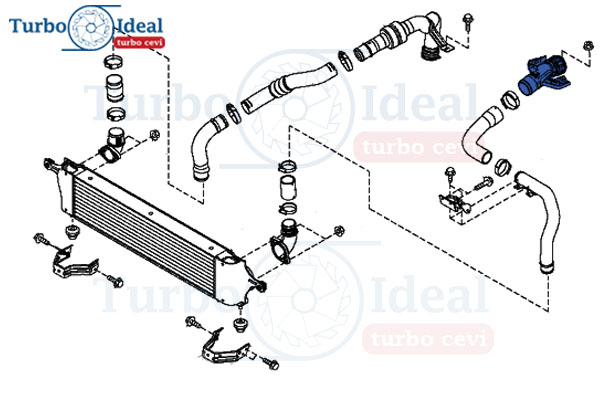 Turbo Ideal
turbo cevi

Turbo Ideal
turbo cevi

Turbo Ideal
turbo cevi